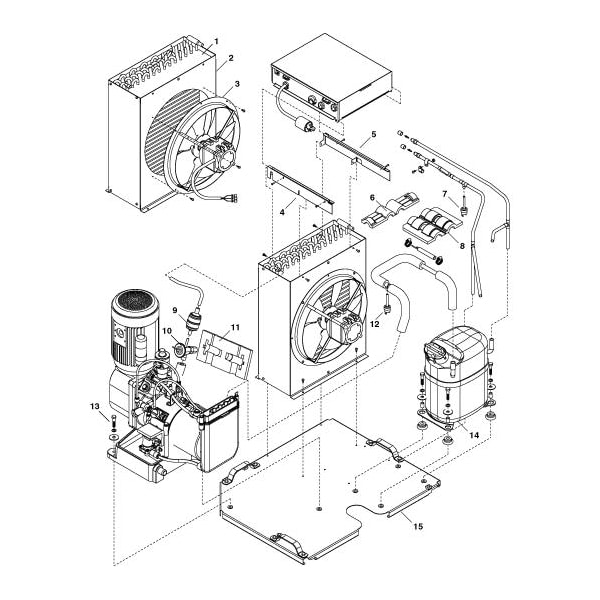 1
2
3
5
4
6
7
8
9
10
11
12
13
14
15